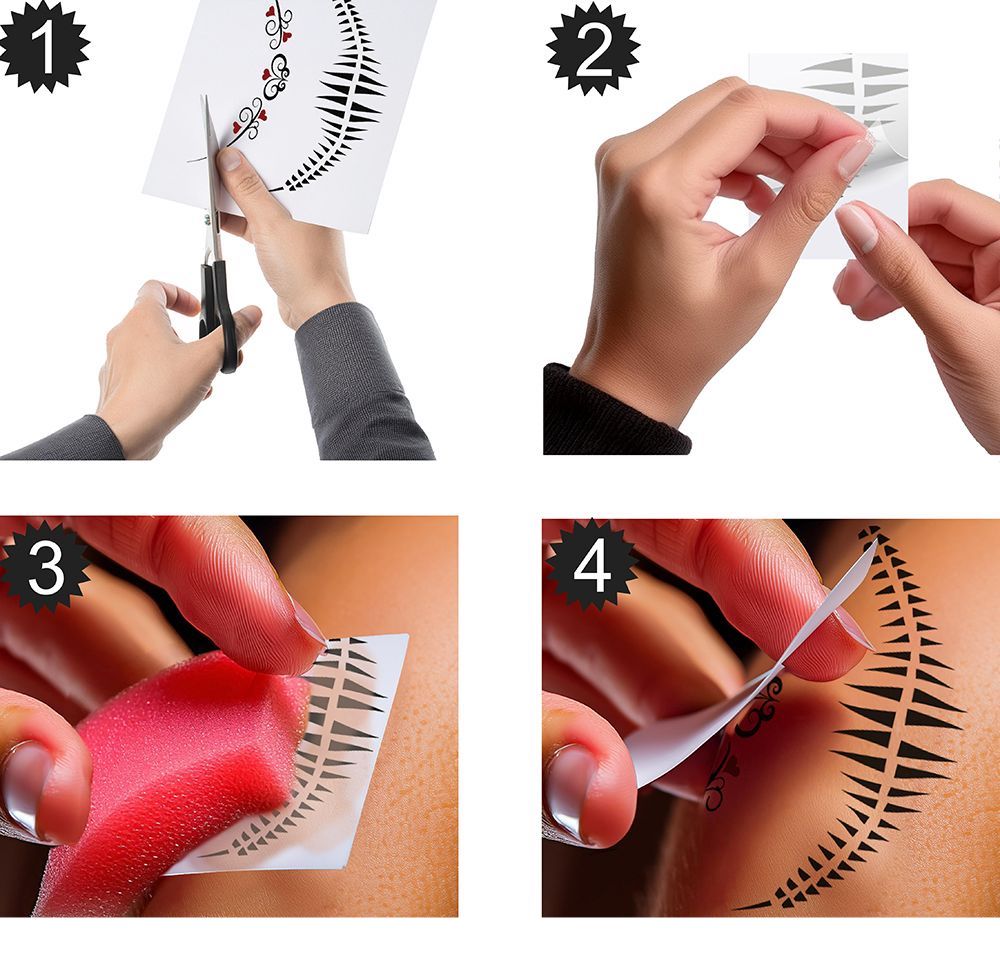 1

2

3

4