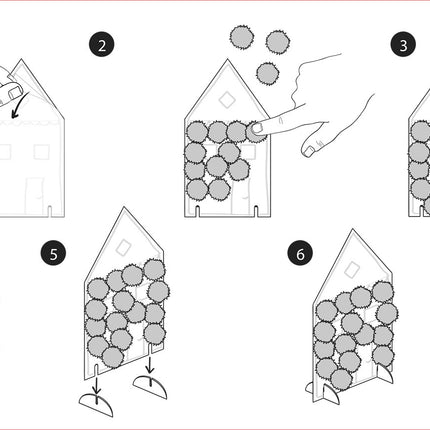 2

3

5

6