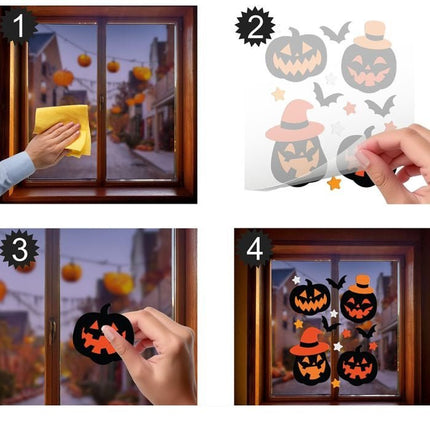 1

2

3

4